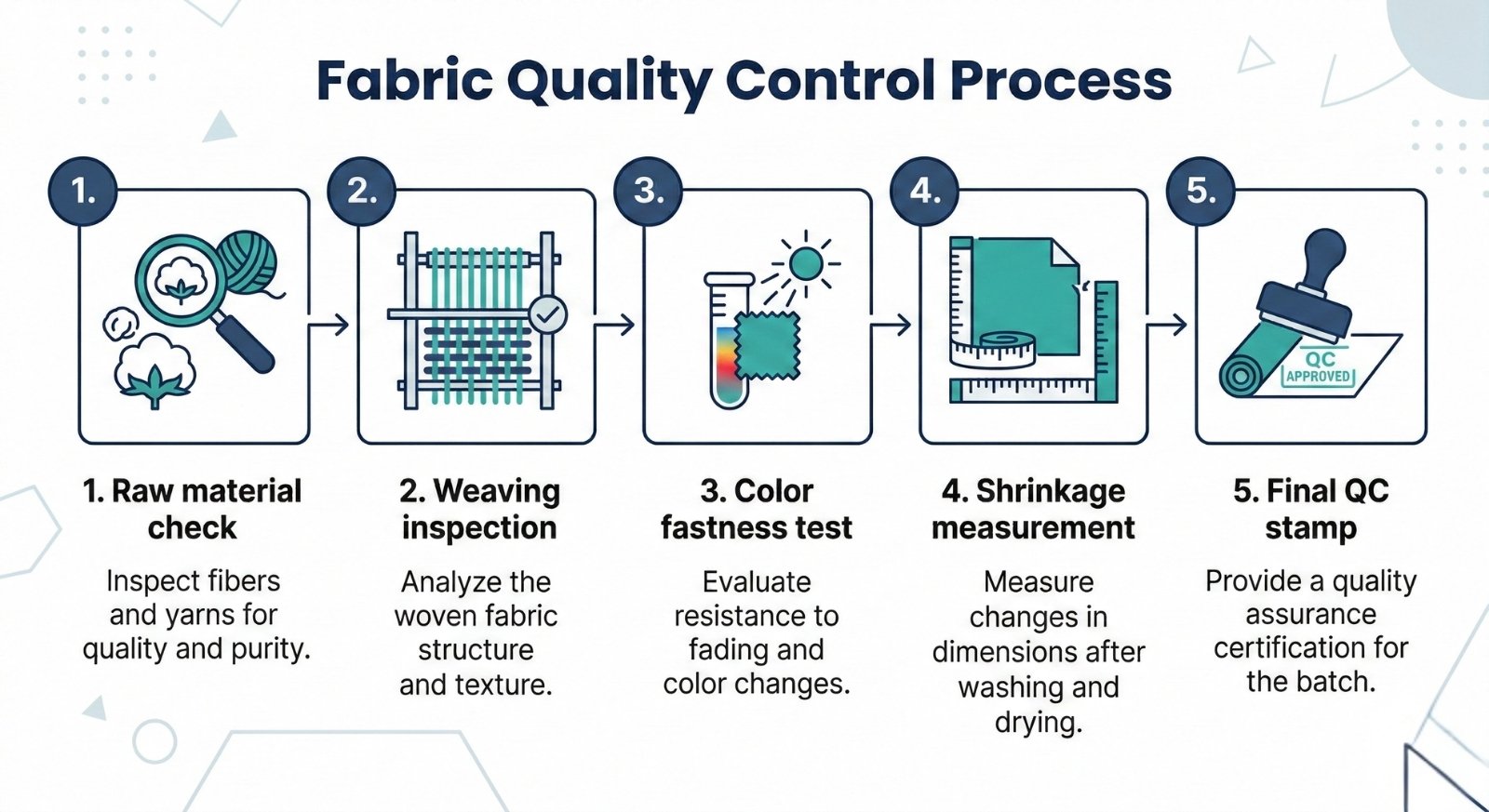 Fabric Quality Control Process

1.

2.

3.

4.

5.

QC APPROVED

1. Raw material check

Inspect fibers and yarns for quality and purity.

2. Weaving inspection

Analyze the woven fabric structure and texture.

3. Color fastness test

Evaluate resistance to fading and color changes.

4. Shrinkage measurement

Measure changes in dimensions after washing and drying.

5. Final QC stamp

Provide a quality assurance certification for the batch.